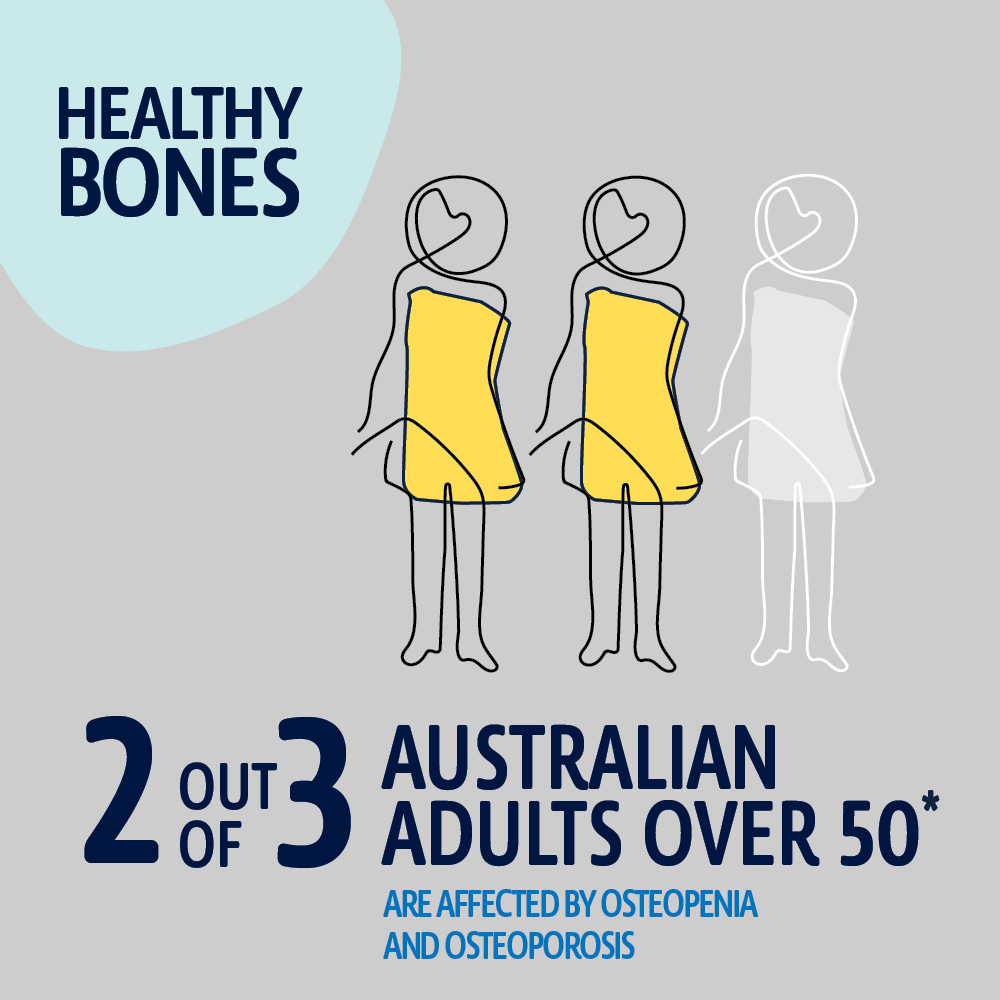 HEALTHY BONES

2 OUT OF 3 AUSTRALIAN ADULTS OVER 50*

ARE AFFECTED BY OSTEOPENIA AND OSTEOPOROSIS