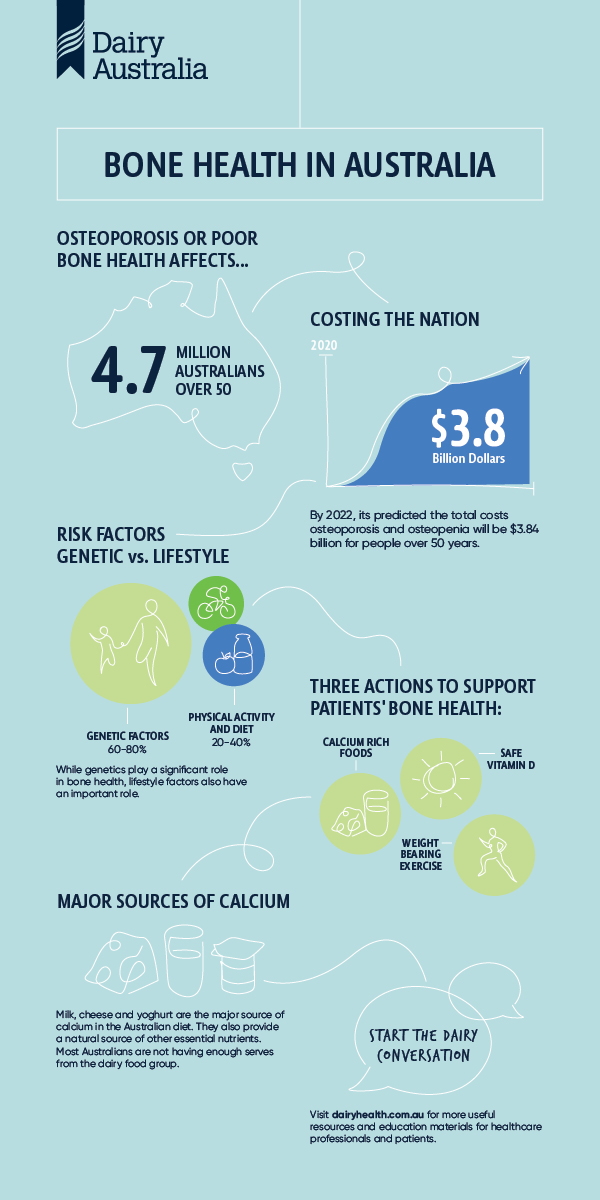 Dairy Australia

BONE HEALTH IN AUSTRALIA

OSTEOPOROSIS OR POOR BONE HEALTH AFFECTS...

4.7 MILLION AUSTRALIANS OVER 50

COSTING THE NATION

2020

$3.8 Billion Dollars

By 2022, its predicted the total costs osteoporosis and osteopenia will be $3.84 billion for people over 50 years.

RISK FACTORS GENETIC vs. LIFESTYLE

GENETIC FACTORS 60–80%

PHYSICAL ACTIVITY AND DIET 20–40%

While genetics play a significant role in bone health, lifestyle factors also have an important role.

THREE ACTIONS TO SUPPORT PATIENTS' BONE HEALTH:

CALCIUM RICH FOODS

SAFE VITAMIN D

WEIGHT BEARING EXERCISE

MAJOR SOURCES OF CALCIUM

Milk, cheese and yoghurt are the major source of calcium in the Australian diet. They also provide a natural source of other essential nutrients. Most Australians are not having enough serves from the dairy food group.

START THE DAIRY CONVERSATION

Visit dairyhealth.com.au for more useful resources and education materials for healthcare professionals and patients.